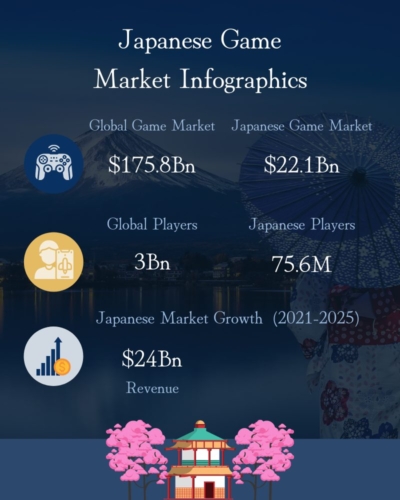 Japanese Game Market Infographics

Global Game Market
$175.8Bn

Japanese Game Market
$22.1Bn

Global Players
3Bn

Japanese Players
75.6M

Japanese Market Growth (2021-2025)
$24Bn
Revenue